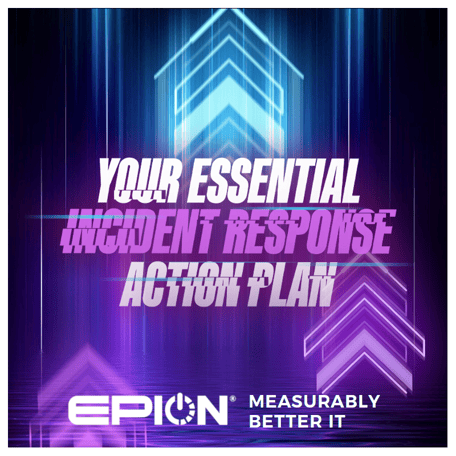 YOUR ESSENTIAL
INCIDENT RESPONSE
ACTION PLAN

EPION®
MEASURABLY
BETTER IT