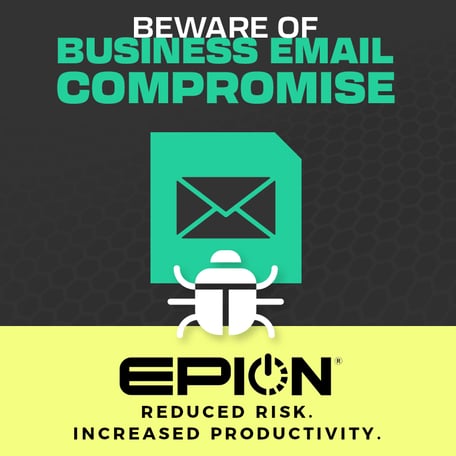 BEWARE OF
BUSINESS EMAIL
COMPROMISE

EPION®
REDUCED RISK.
INCREASED PRODUCTIVITY.