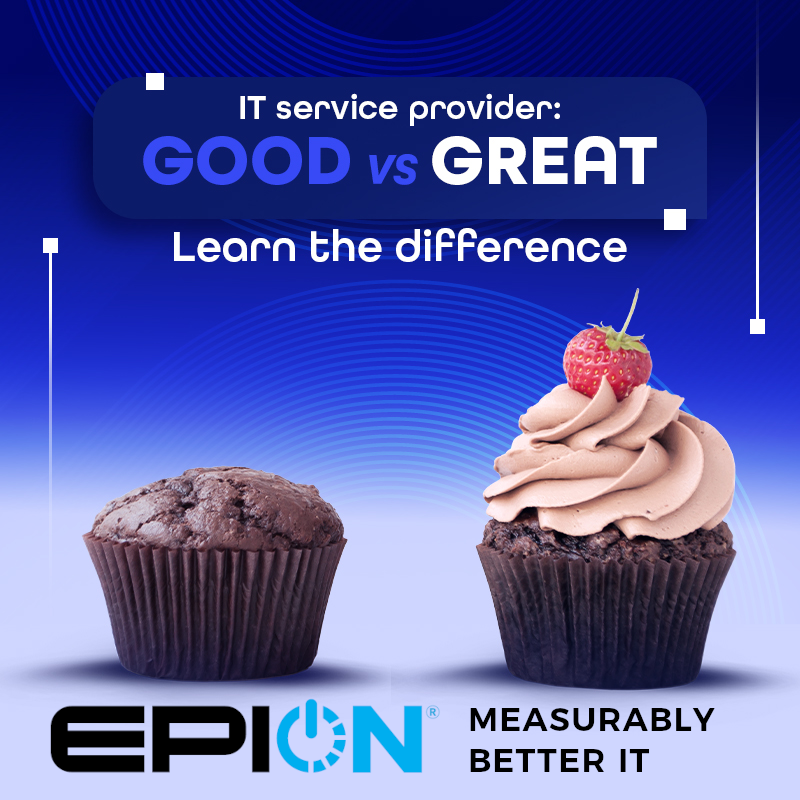 IT service provider:
GOOD vs GREAT

Learn the difference

EPION®

MEASURABLY
BETTER IT