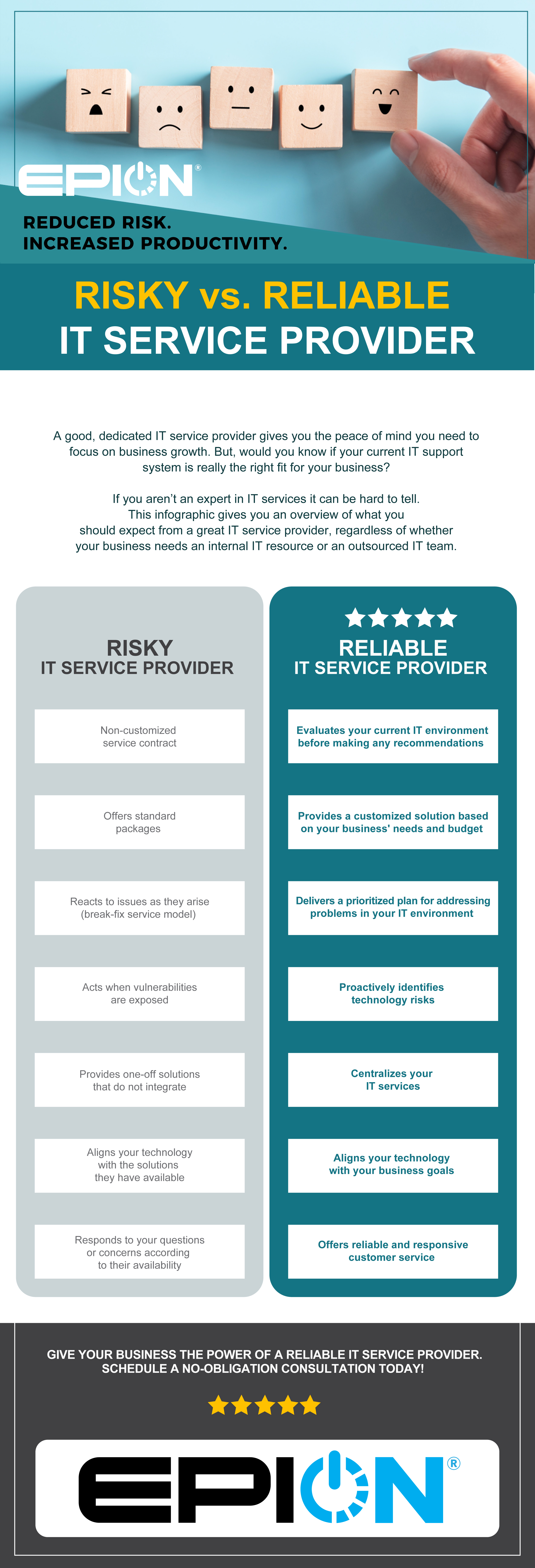 EPION®

REDUCED RISK.
INCREASED PRODUCTIVITY.

RISKY vs. RELIABLE
IT SERVICE PROVIDER

A good, dedicated IT service provider gives you the peace of mind you need to focus on business growth. But, would you know if your current IT support system is really the right fit for your business?

If you aren't an expert in IT services it can be hard to tell. This infographic gives you an overview of what you should expect from a great IT service provider, regardless of whether your business needs an internal IT resource or an outsourced IT team.

RISKY
IT SERVICE PROVIDER

Non-customized service contract

Offers standard packages

Reacts to issues as they arise (break-fix service model)

Acts when vulnerabilities are exposed

Provides one-off solutions that do not integrate

Aligns your technology with the solutions they have available

Responds to your questions or concerns according to their availability

RELIABLE
IT SERVICE PROVIDER

Evaluates your current IT environment before making any recommendations

Provides a customized solution based on your business' needs and budget

Delivers a prioritized plan for addressing problems in your IT environment

Proactively identifies technology risks

Centralizes your IT services

Aligns your technology with your business goals

Offers reliable and responsive customer service

GIVE YOUR BUSINESS THE POWER OF A RELIABLE IT SERVICE PROVIDER. SCHEDULE A NO-OBLIGATION CONSULTATION TODAY!

EPION®